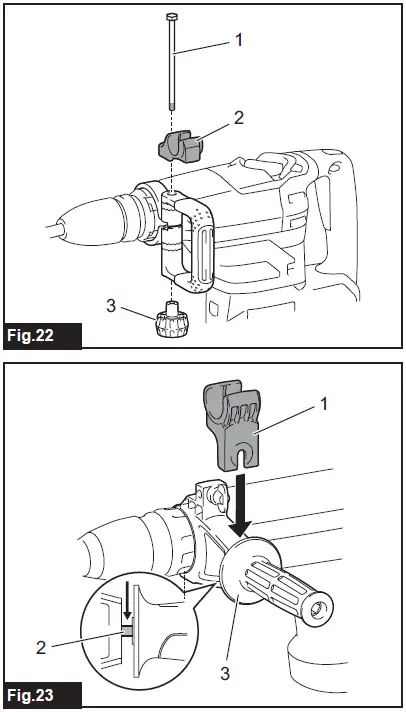 1
2
3
Fig.22

1
2
3
Fig.23