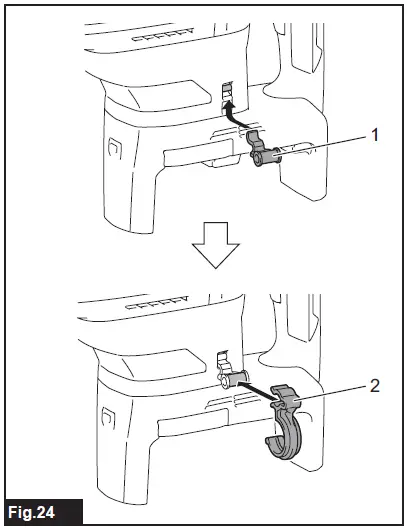 1

2

Fig.24