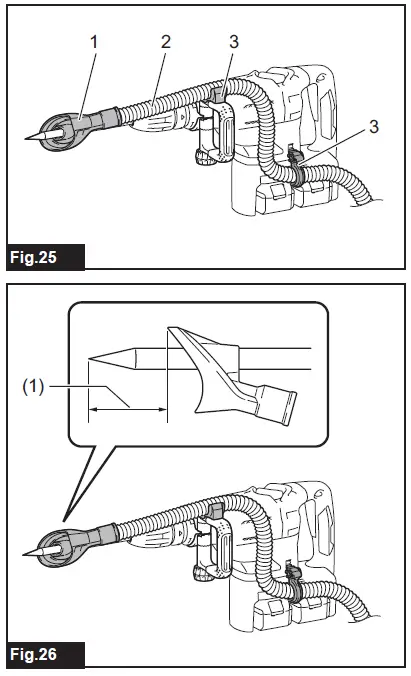 1
2
3
3
Fig.25

(1)
Fig.26