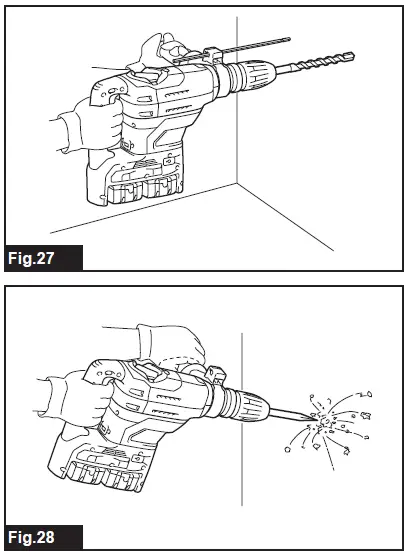 Fig.27

Fig.28