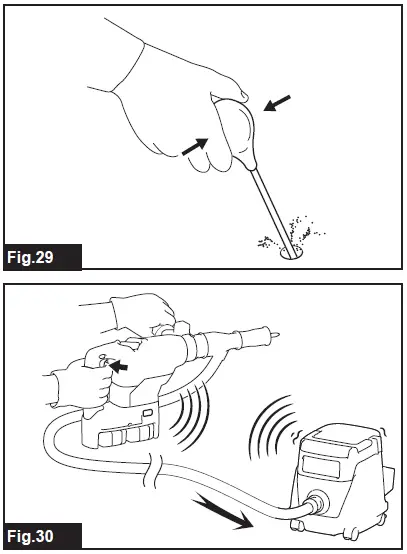 Fig.29

Fig.30