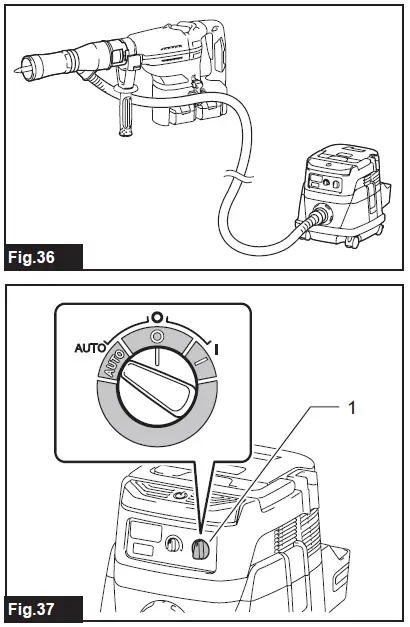 Fig.36

AUTO
O
I
AUTO
O
I
1

Fig.37