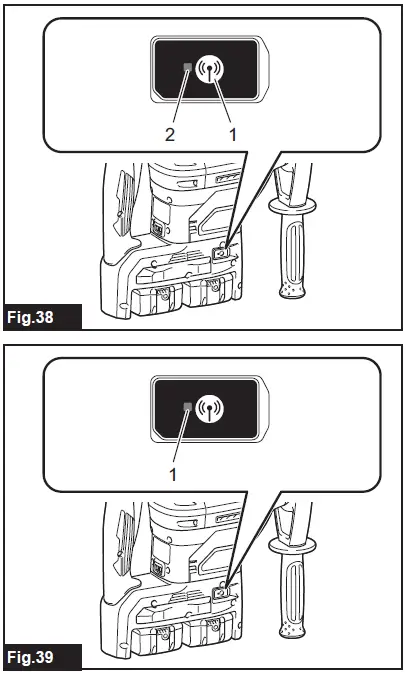 2 1

Fig.38

1

Fig.39