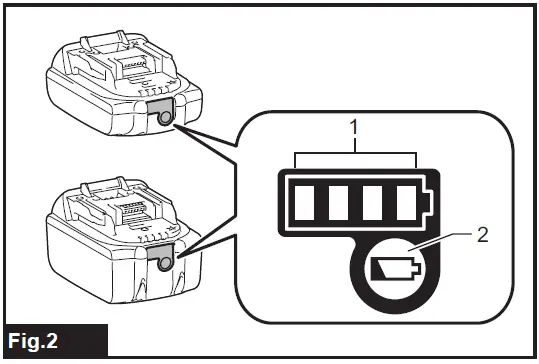 1

2

Fig.2