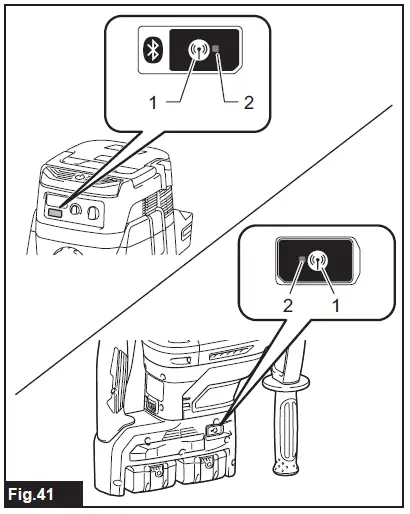 1 2

2 1

Fig.41