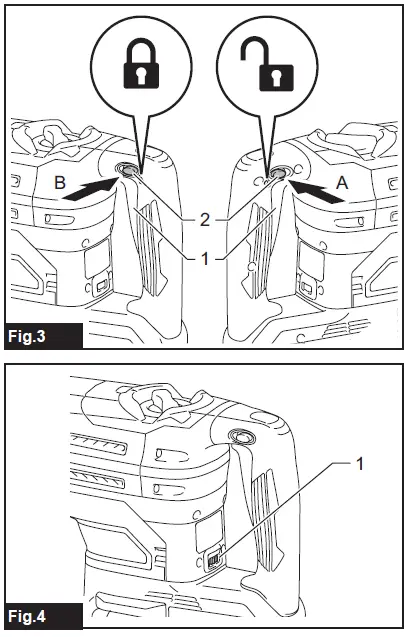 B
A
2
1
Fig.3

1
Fig.4