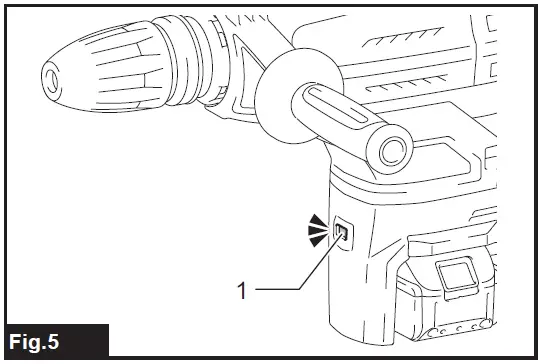 1

Fig.5