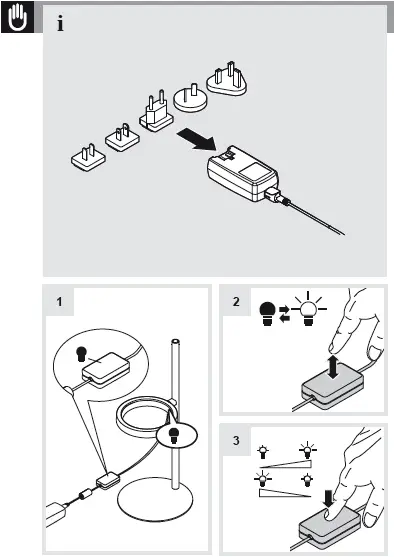 i

1

2

3