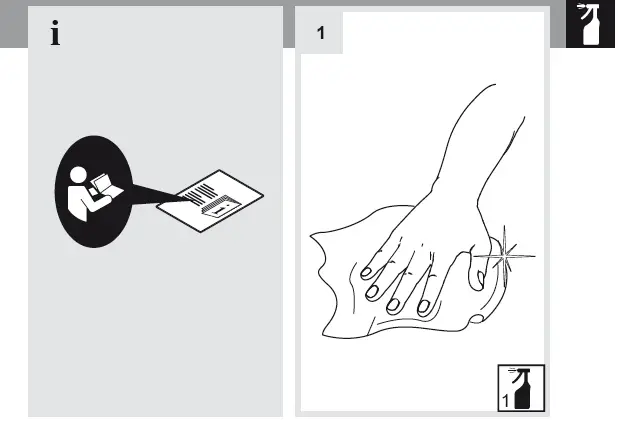 i

1

1