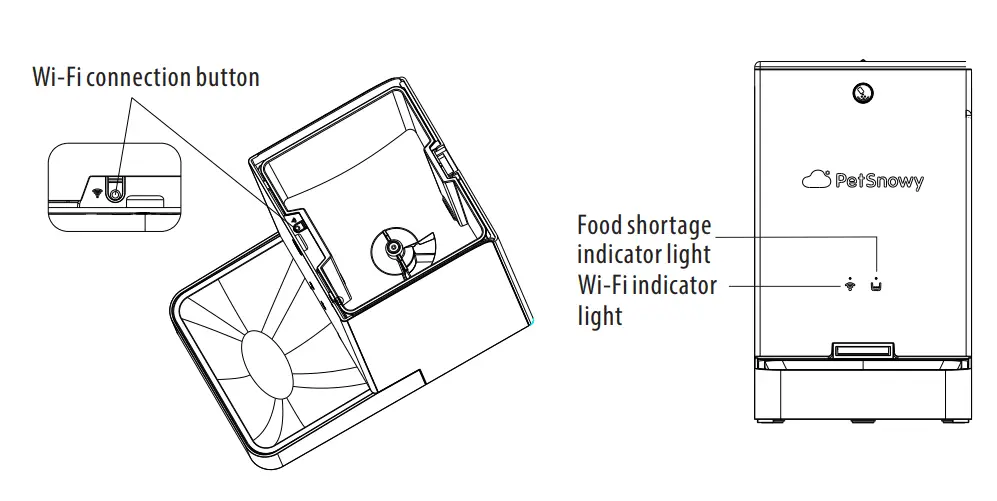 Wi-Fi connection button

PetSnowy

Food shortage indicator light

Wi-Fi indicator light