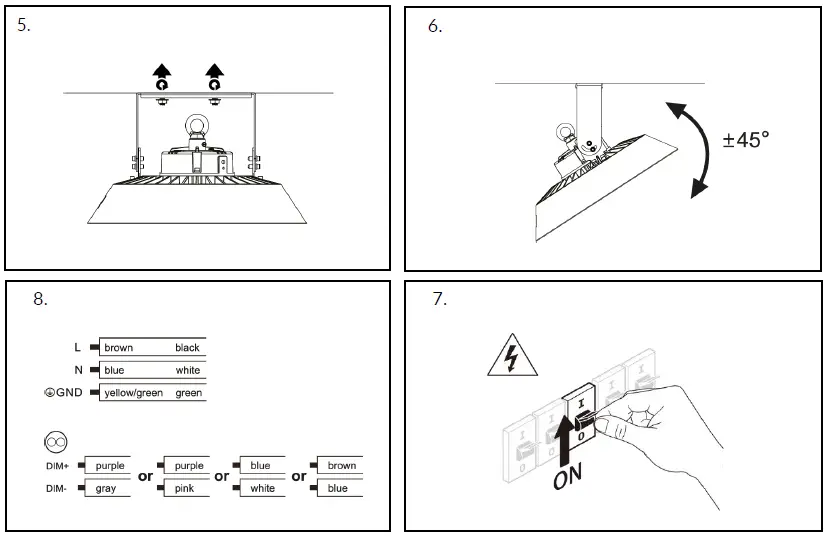 5.

6.

±45°

8.

L brown black
N blue white
GND yellow/green green

DIM+ purple or purple or blue or brown
DIM- gray pink white blue

7.

I
0

ON