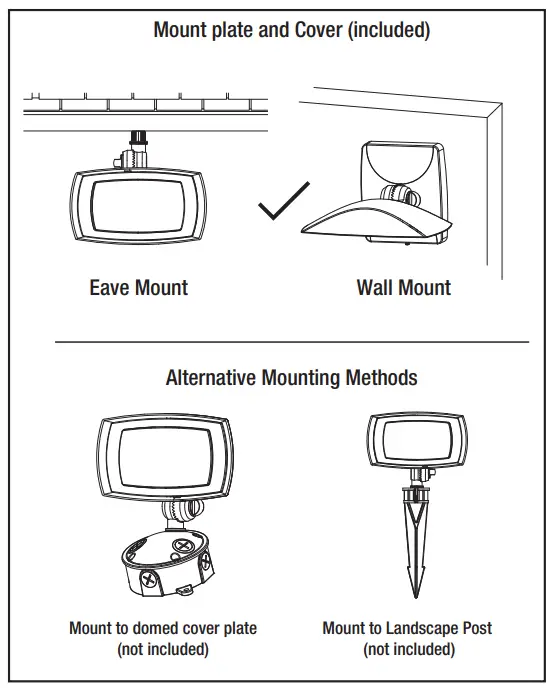 Mount plate and Cover (included)

Eave Mount

Wall Mount

Alternative Mounting Methods

Mount to domed cover plate
(not included)

Mount to Landscape Post
(not included)