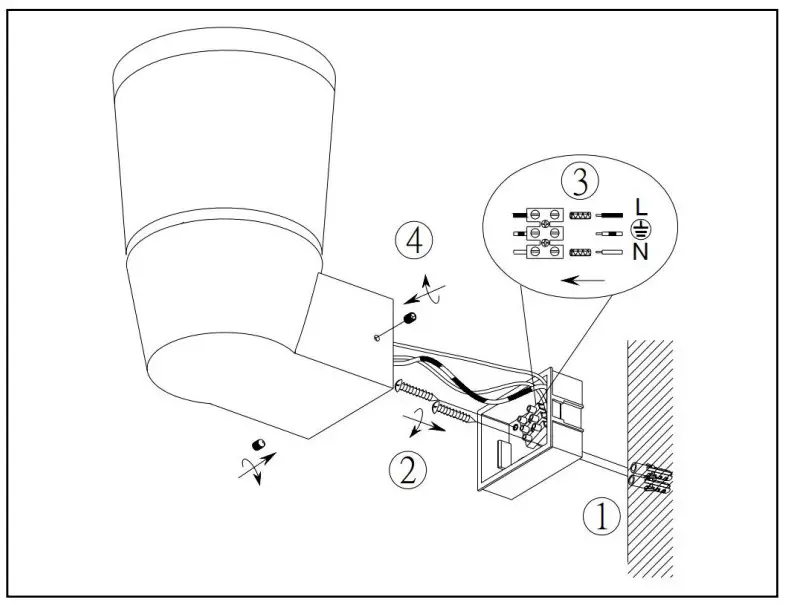 3
L
N
4
2
1