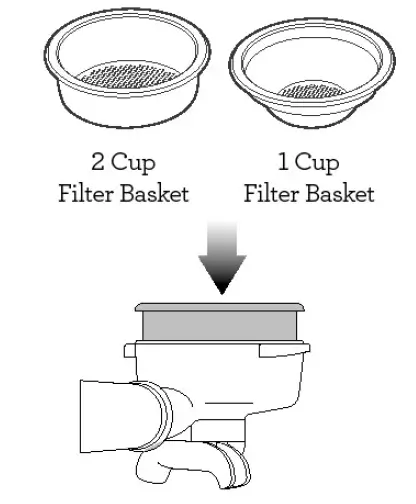 2 Cup
Filter Basket

1 Cup
Filter Basket