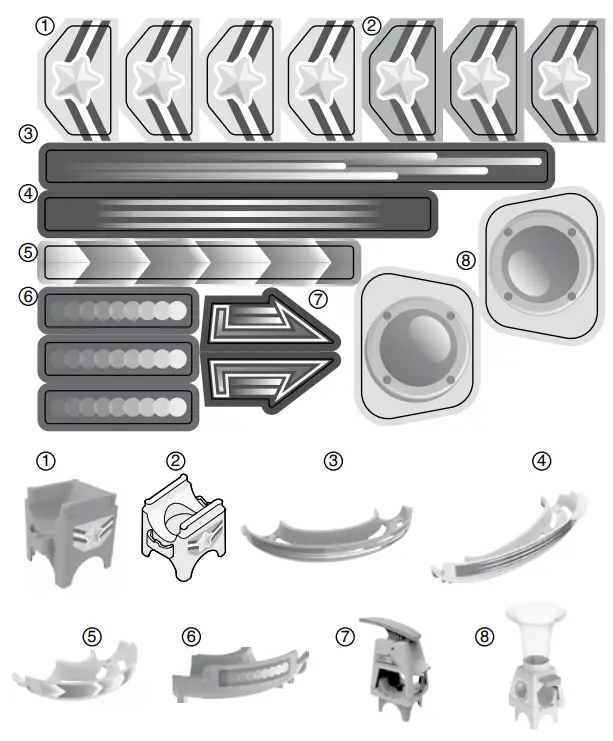 ①
②
③
④
⑤
⑥
⑦
⑧
①
②
③
④
⑤
⑥
⑦
⑧