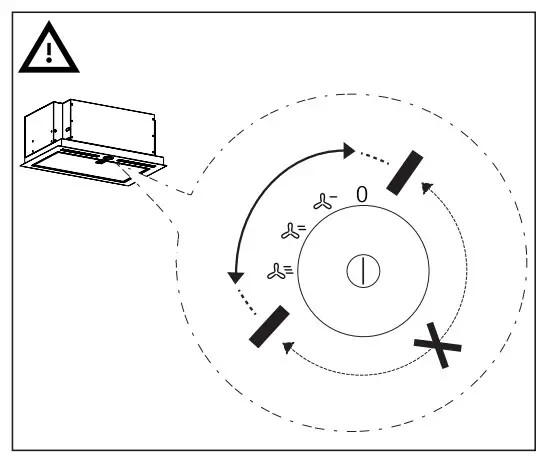 0