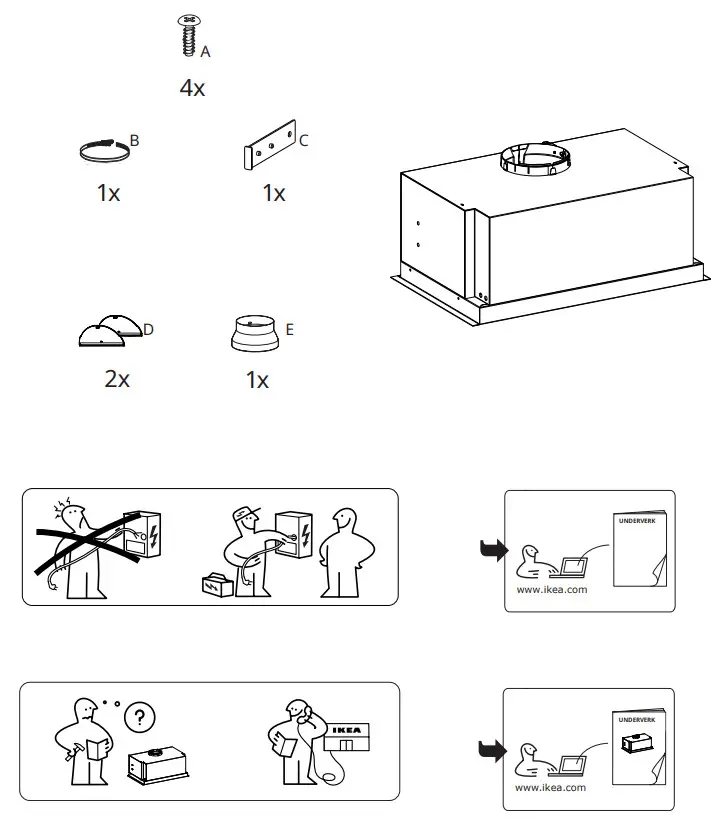 A
4x

B
1x

C
1x

D
2x

E
1x

UNDERVERK
www.ikea.com

?

IKEA

UNDERVERK
www.ikea.com