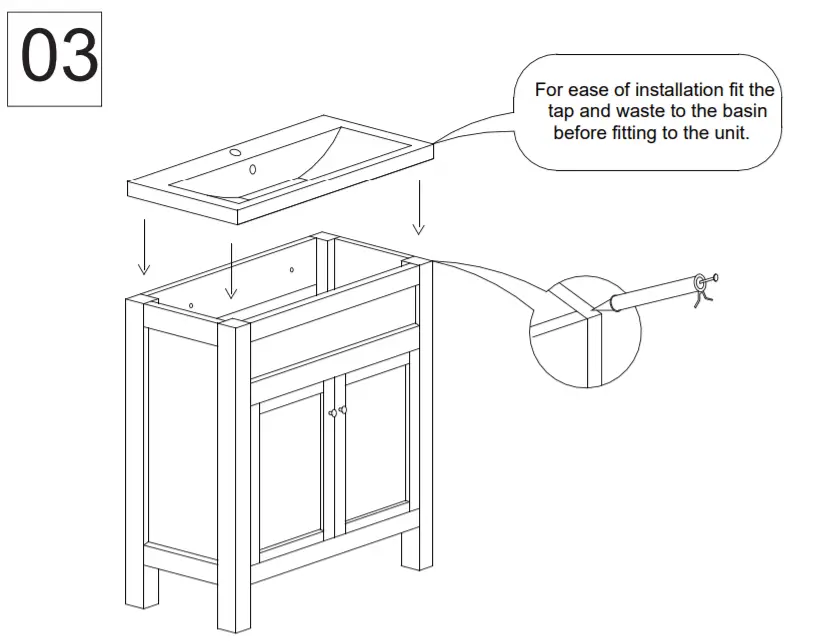 03

For ease of installation fit the tap and waste to the basin before fitting to the unit.