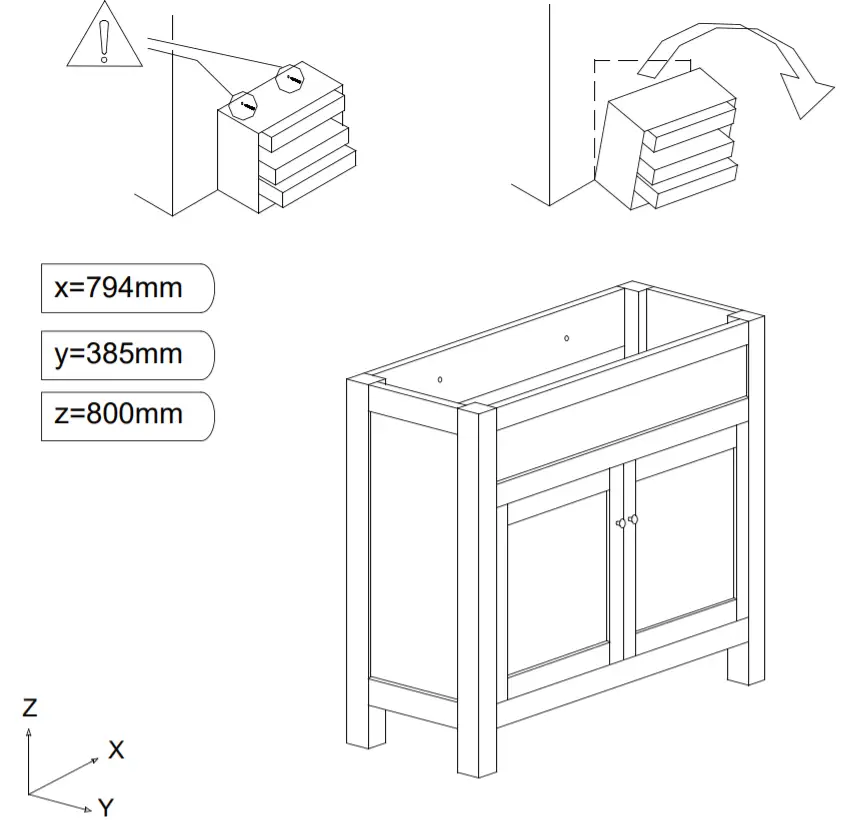 x=794mm

y=385mm

z=800mm

Z

X

Y