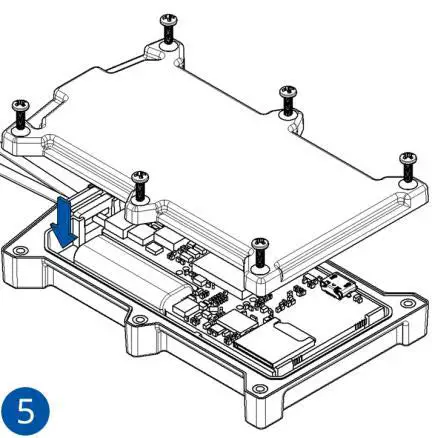 5