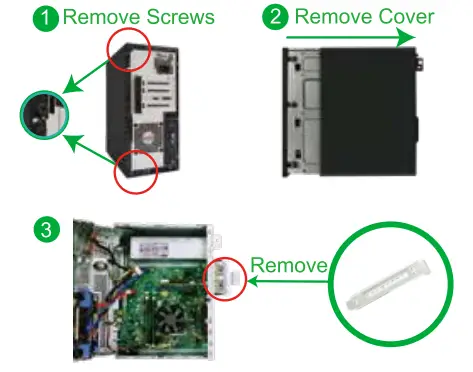 1 Remove Screws

2 Remove Cover

3

Remove