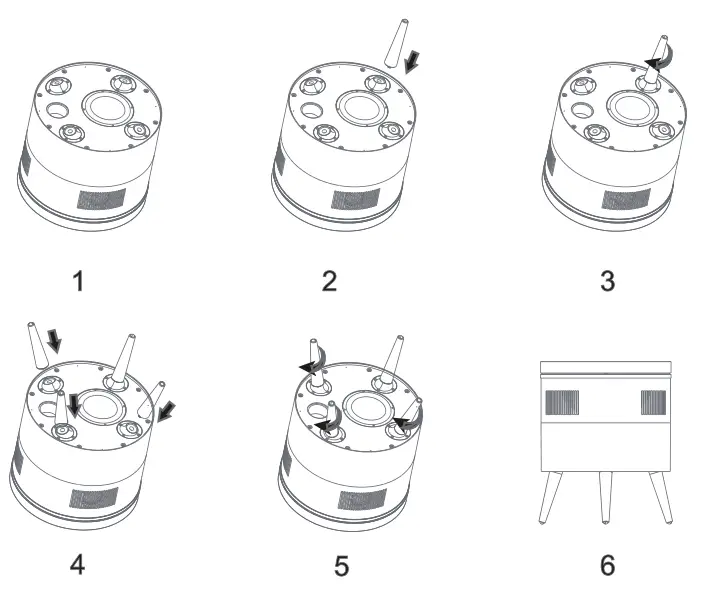 1

2

3

4

5

6