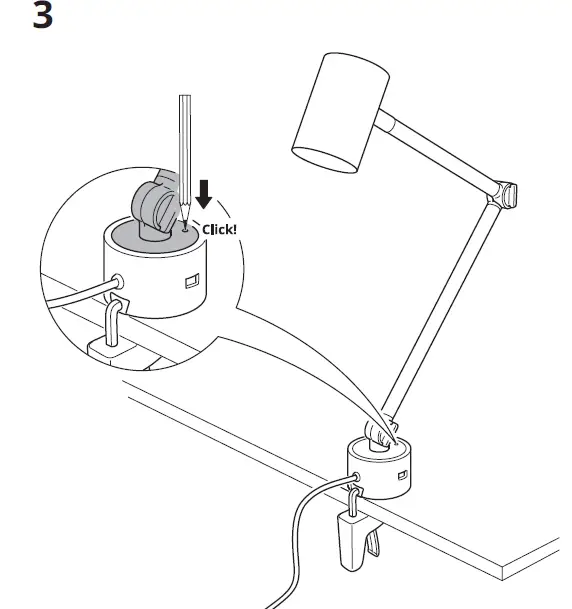 3

Click!