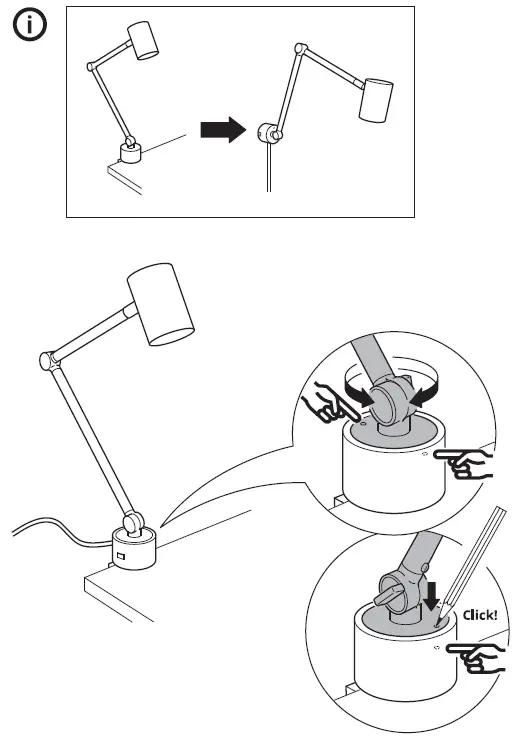 Click!