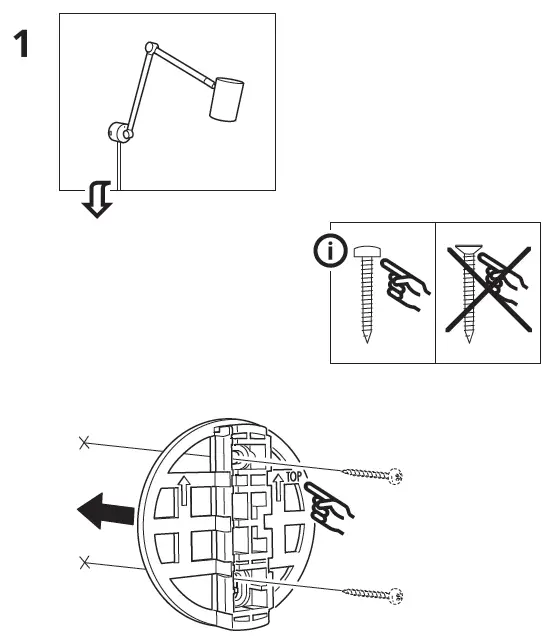 1

i

TOP