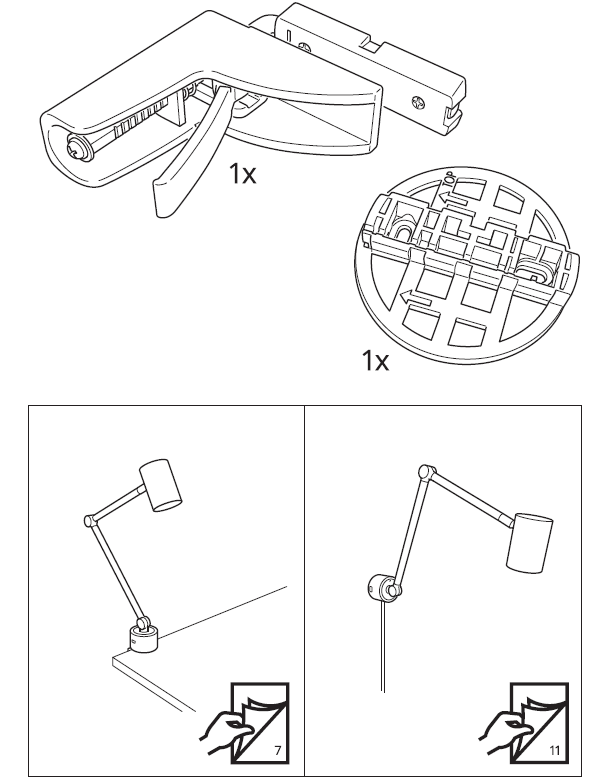 1x

1x

7

11