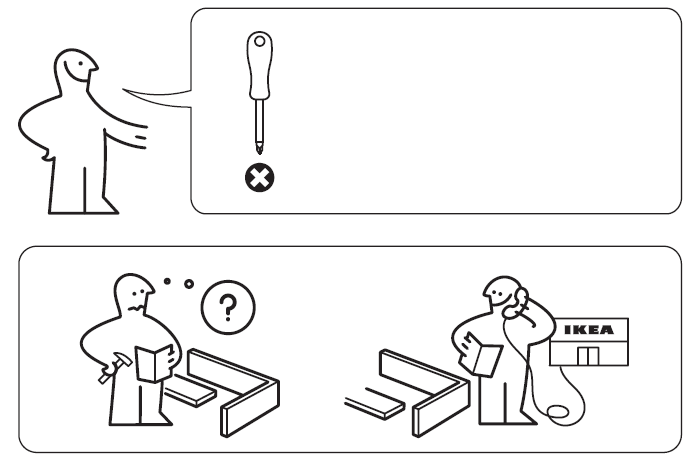 ?

IKEA