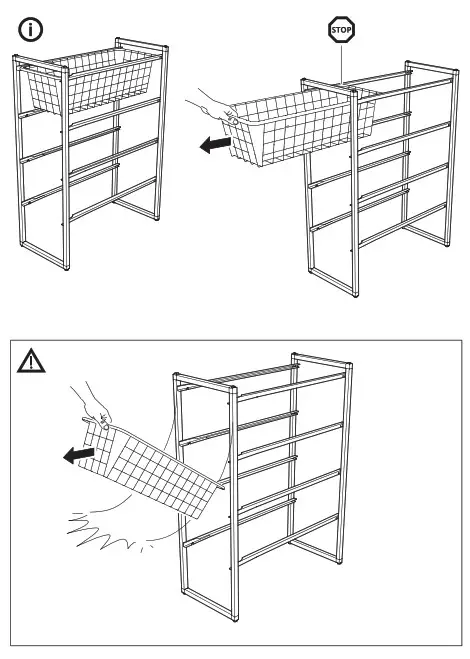 STOP