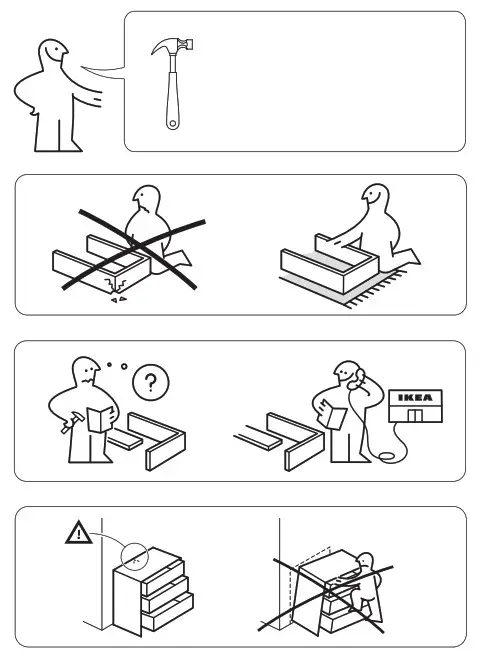 ?

IKEA

!