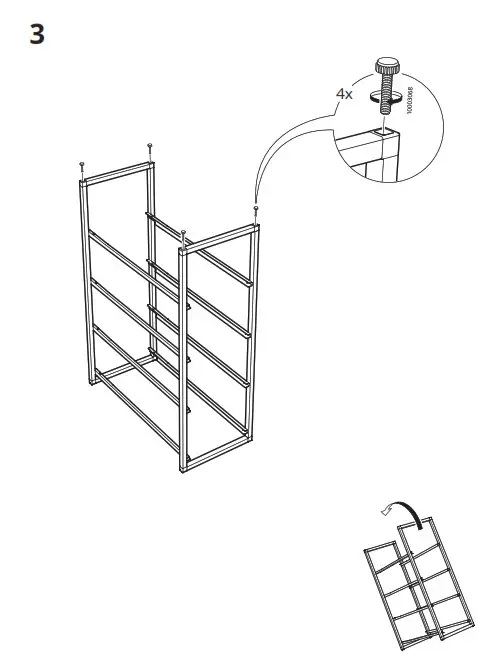 3

4x

10003068