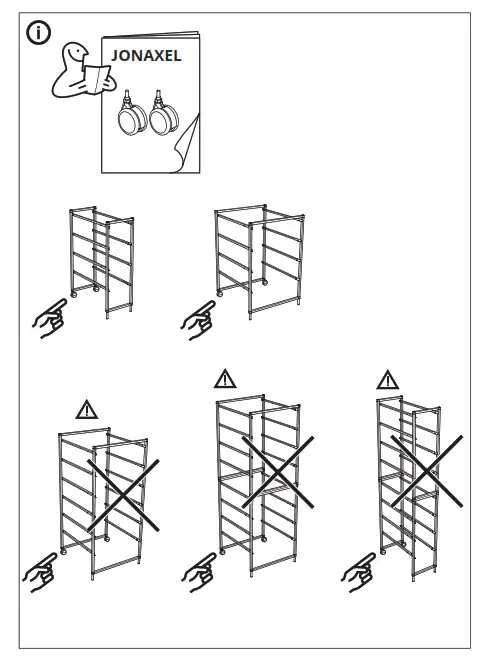 JONAXEL