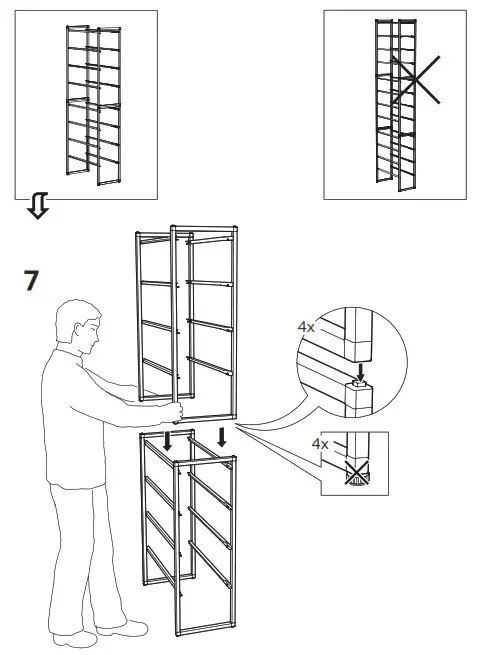 7

4x

4x