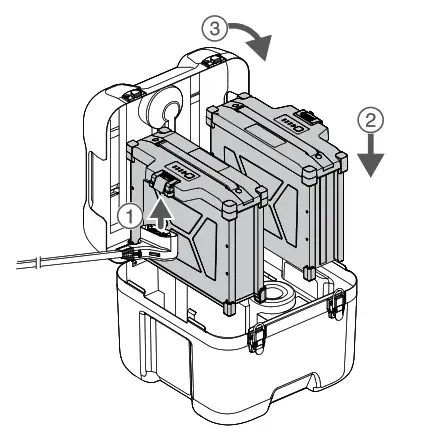 3
2
1