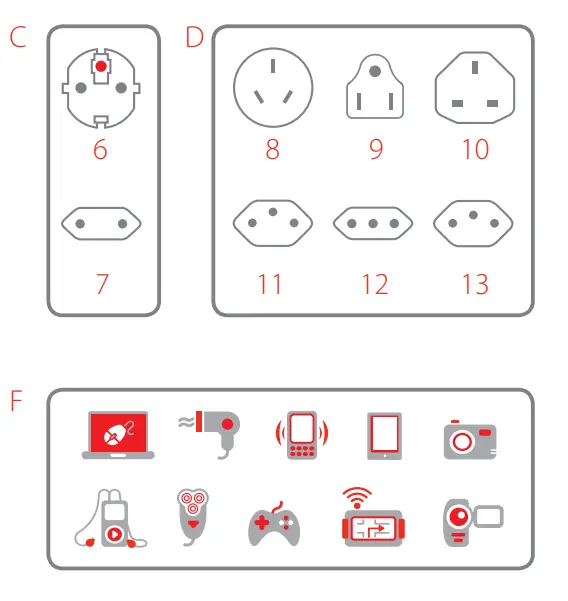 C

6

7

D

8

9

10

11

12

13

F