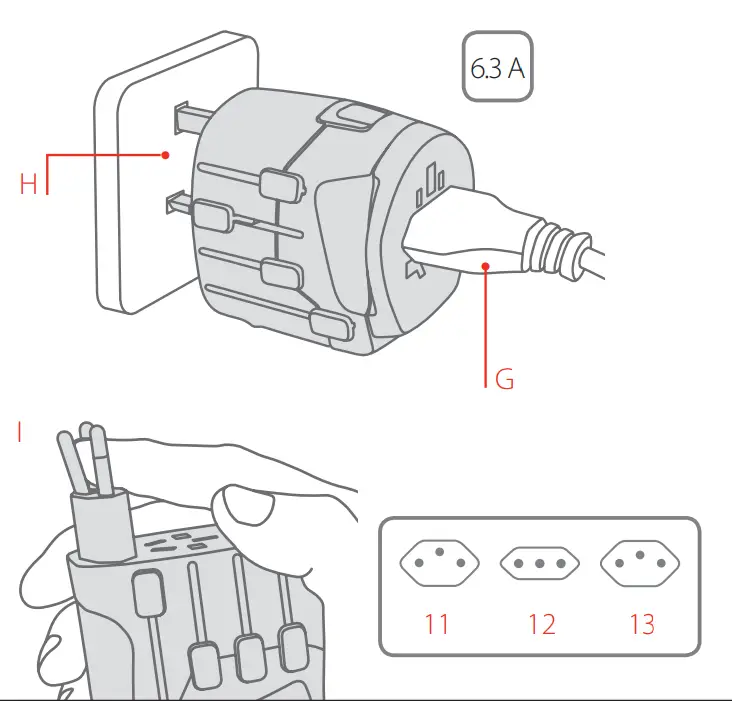 6.3 A

H

G

I

11

12

13