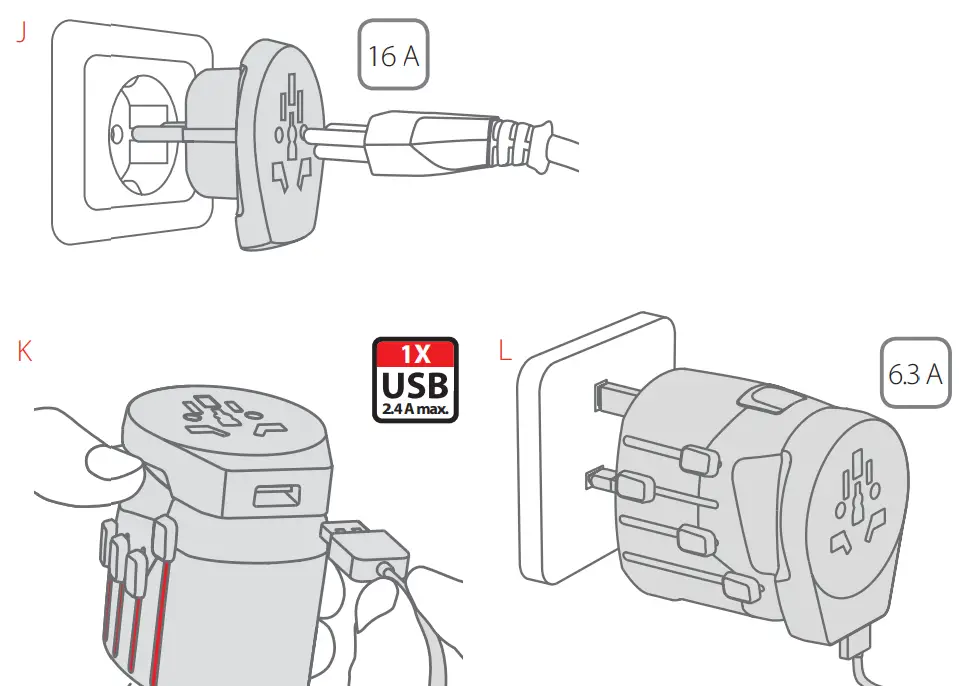 J

16 A

K

1X
USB
2.4 A max.

L

6.3 A