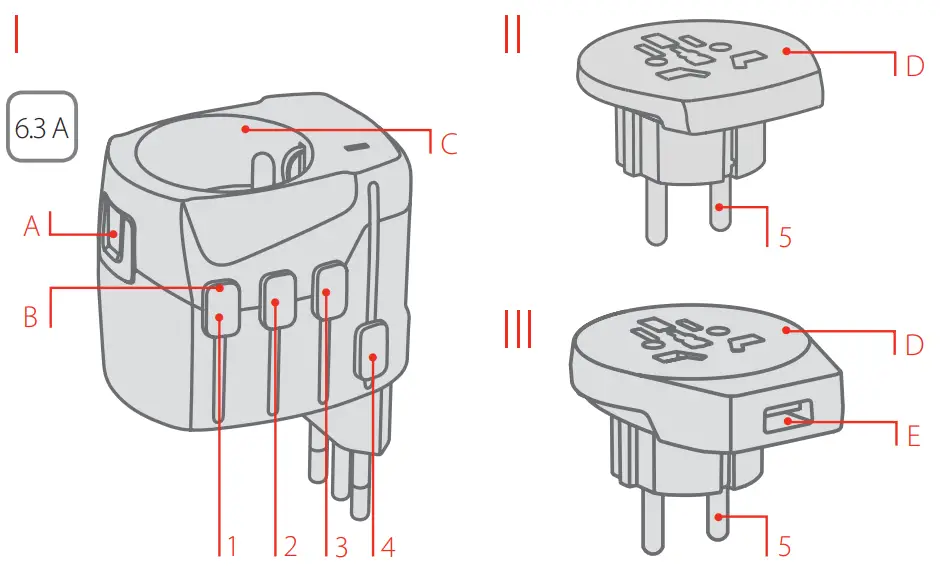 I

6.3 A

C

A

B

1 2 3 4

II

D

5

III

D

E

5