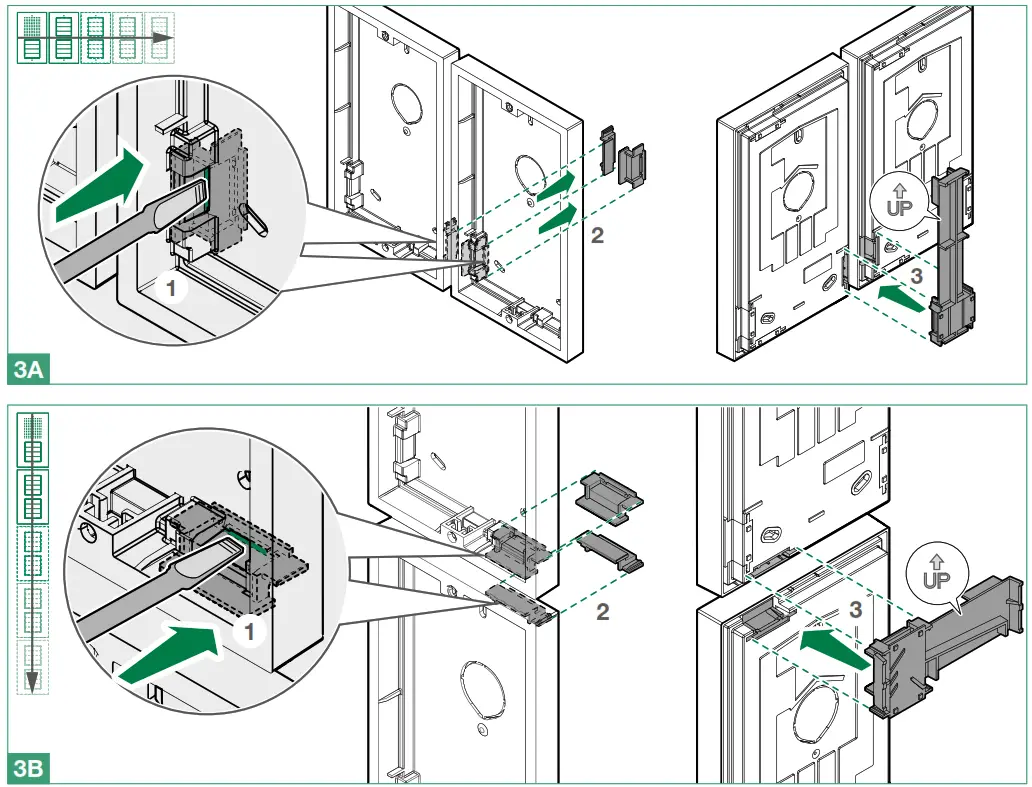 1
2
UP
3
3A
1
2
UP
3
3B