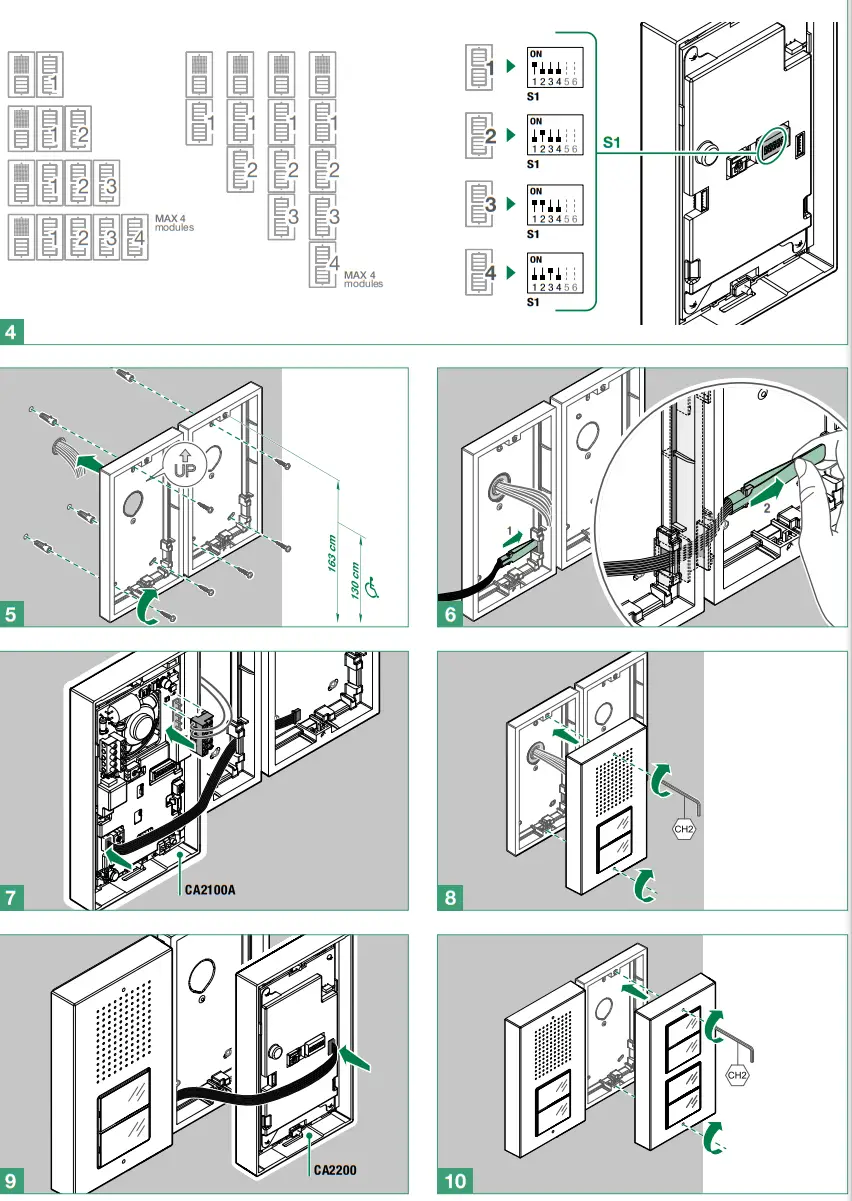 1
1 2
1 2 3
1 2 3 4
MAX 4 modules

1
1 2
1 2 3
1 2 3 4
MAX 4 modules

1 ON 1 2 3 4 5 6 S1
2 ON 1 2 3 4 5 6 S1
3 ON 1 2 3 4 5 6 S1
4 ON 1 2 3 4 5 6 S1
S1

4

UP
163 cm
130 cm

5

1
2

6

CA2100A

7

CH2

8

CA2200

9

CH2

10