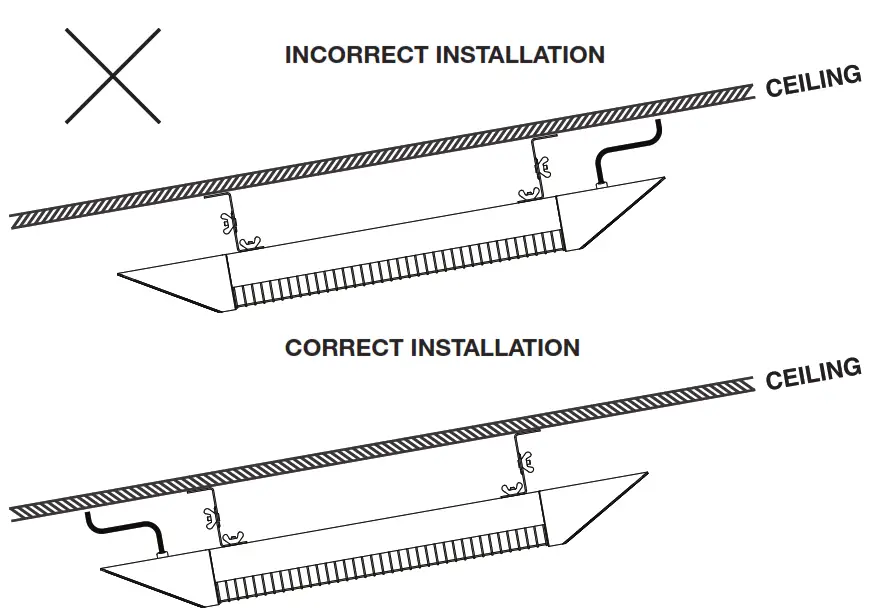 INCORRECT INSTALLATION

CEILING

CORRECT INSTALLATION

CEILING