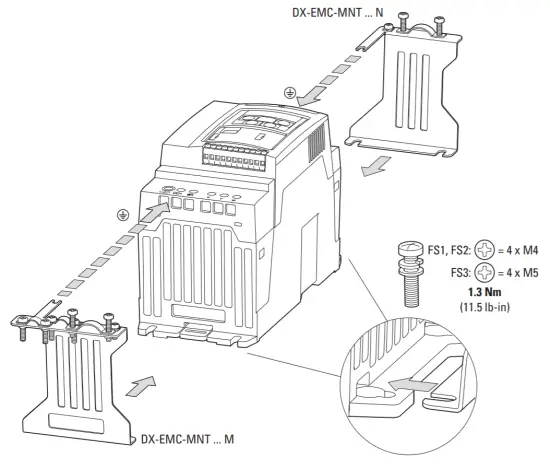 DX-EMC-MNT ... N

FS1, FS2: = 4 x M4
FS3: = 4 x M5
**1.3 Nm**
(11.5 lb-in)

DX-EMC-MNT ... M