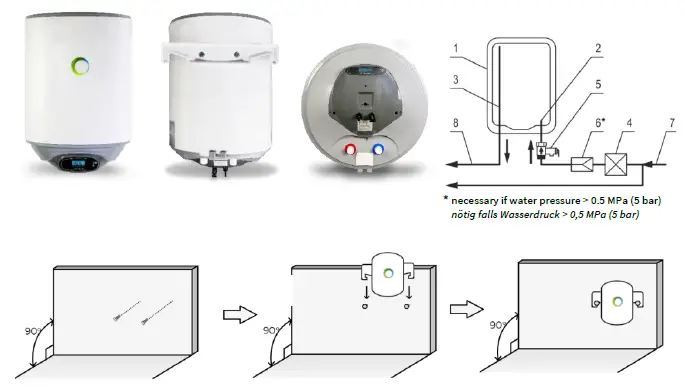 1
2
3
5
8
6*
4
7

* necessary if water pressure > 0.5 MPa (5 bar)
nötig falls Wasserdruck > 0,5 MPa (5 bar)

90°
90°
90°