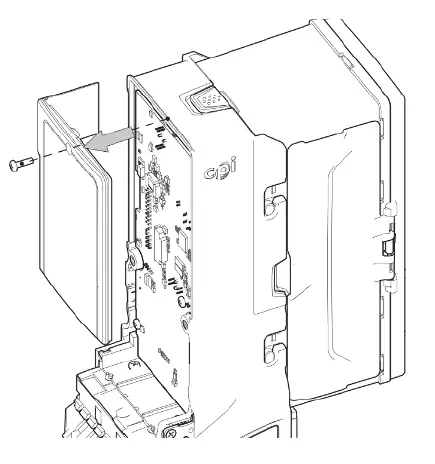 cpi