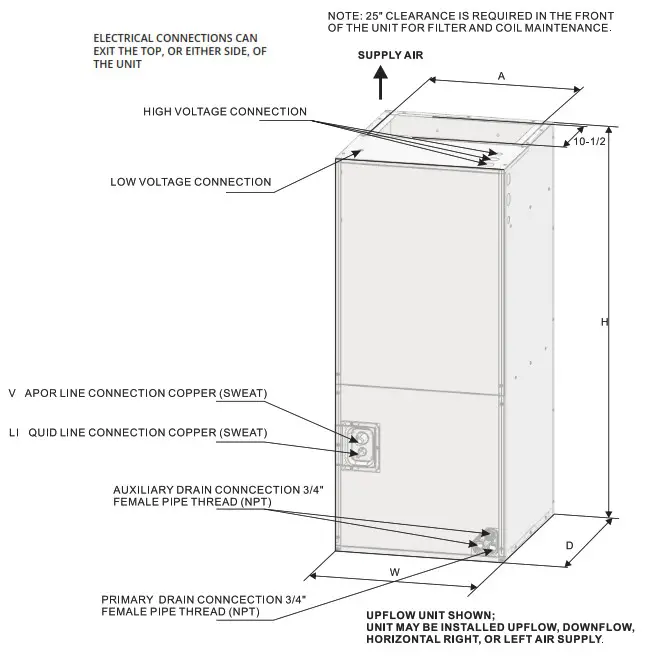 NOTE: 25" CLEARANCE IS REQUIRED IN THE FRONT OF THE UNIT FOR FILTER AND COIL MAINTENANCE.

ELECTRICAL CONNECTIONS CAN EXIT THE TOP, OR EITHER SIDE, OF THE UNIT

SUPPLY AIR

A

HIGH VOLTAGE CONNECTION

10-1/2

LOW VOLTAGE CONNECTION

H

V APOR LINE CONNECTION COPPER (SWEAT)

LI QUID LINE CONNECTION COPPER (SWEAT)

AUXILIARY DRAIN CONNCECTION 3/4" FEMALE PIPE THREAD (NPT)

D

W

PRIMARY DRAIN CONNCECTION 3/4" FEMALE PIPE THREAD (NPT)

UPFLOW UNIT SHOWN;
UNIT MAY BE INSTALLED UPFLOW, DOWNFLOW, HORIZONTAL RIGHT, OR LEFT AIR SUPPLY.