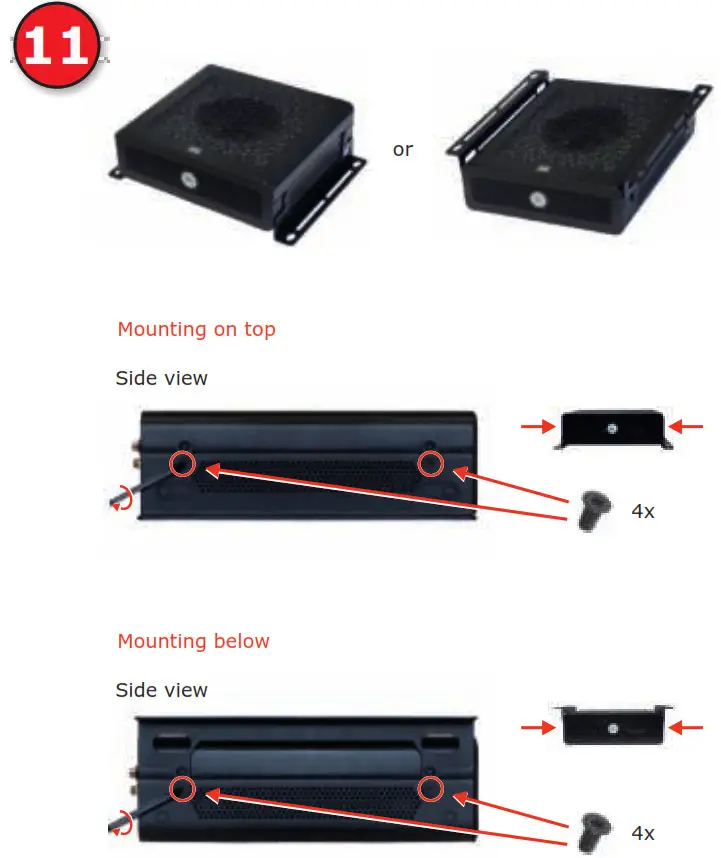 11

or

Mounting on top

Side view

4x

Mounting below

Side view

4x