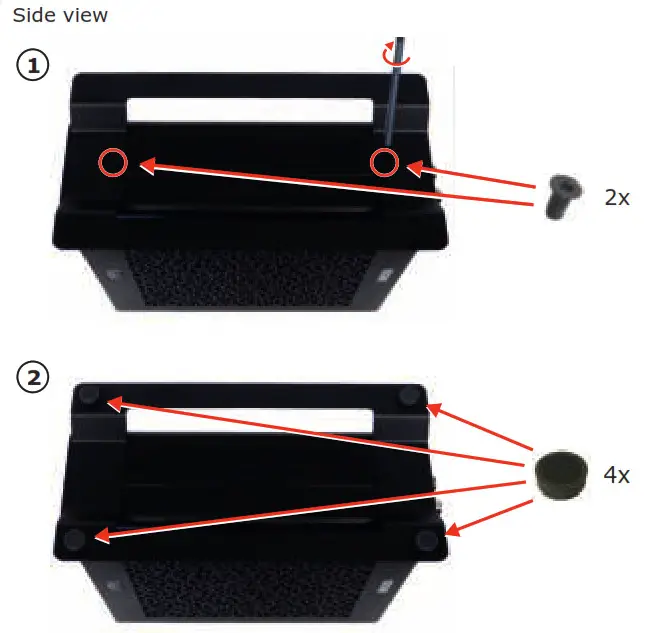 Side view

1

2x

2

4x